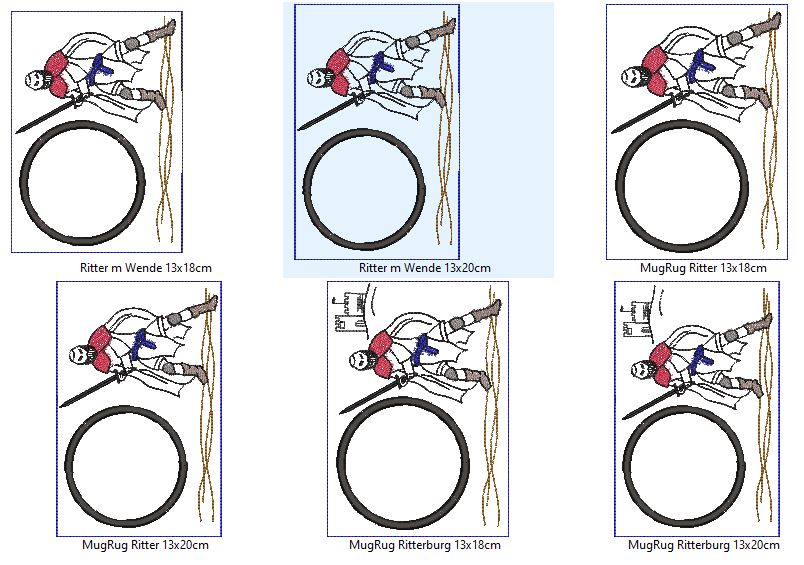 Ritter m Wende 13x18cm

Ritter m Wende 13x20cm

MugRug Ritter 13x18cm

MugRug Ritter 13x20cm

MugRug Ritterburg 13x18cm

MugRug Ritterburg 13x20cm